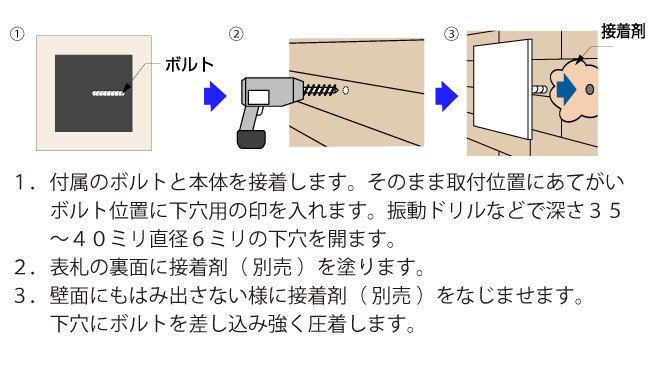 ①

ボルト

②

③

接着剤

1．付属のボルトと本体を接着します。そのまま取付位置にあてがいボルト位置に下穴用の印を入れます。振動ドリルなどで深さ３５～４０ミリ直径６ミリの下穴を開ます。

2．表札の裏面に接着剤（別売）を塗ります。

3．壁面にもはみ出さない様に接着剤（別売）をなじませます。下穴にボルトを差し込み強く圧着します。